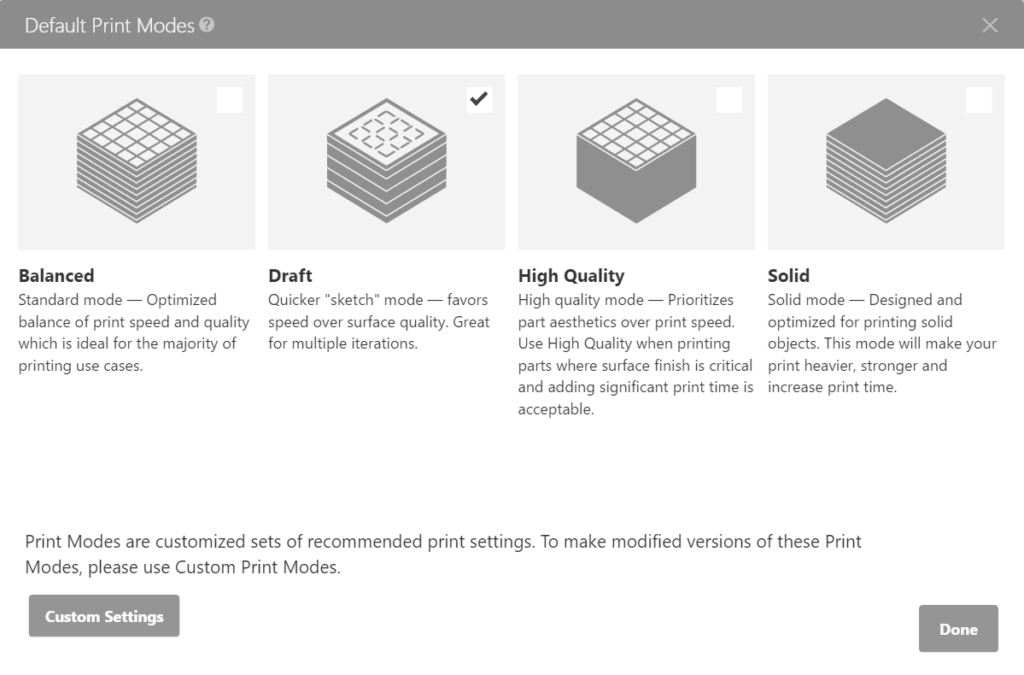 Default Print Modes

Balanced
Standard mode — Optimized balance of print speed and quality which is ideal for the majority of printing use cases.

Draft
Quicker "sketch" mode — favors speed over surface quality. Great for multiple iterations.

High Quality
High quality mode — Prioritizes part aesthetics over print speed. Use High Quality when printing parts where surface finish is critical and adding significant print time is acceptable.

Solid
Solid mode — Designed and optimized for printing solid objects. This mode will make your print heavier, stronger and increase print time.

Print Modes are customized sets of recommended print settings. To make modified versions of these Print Modes, please use Custom Print Modes.

Custom Settings

Done